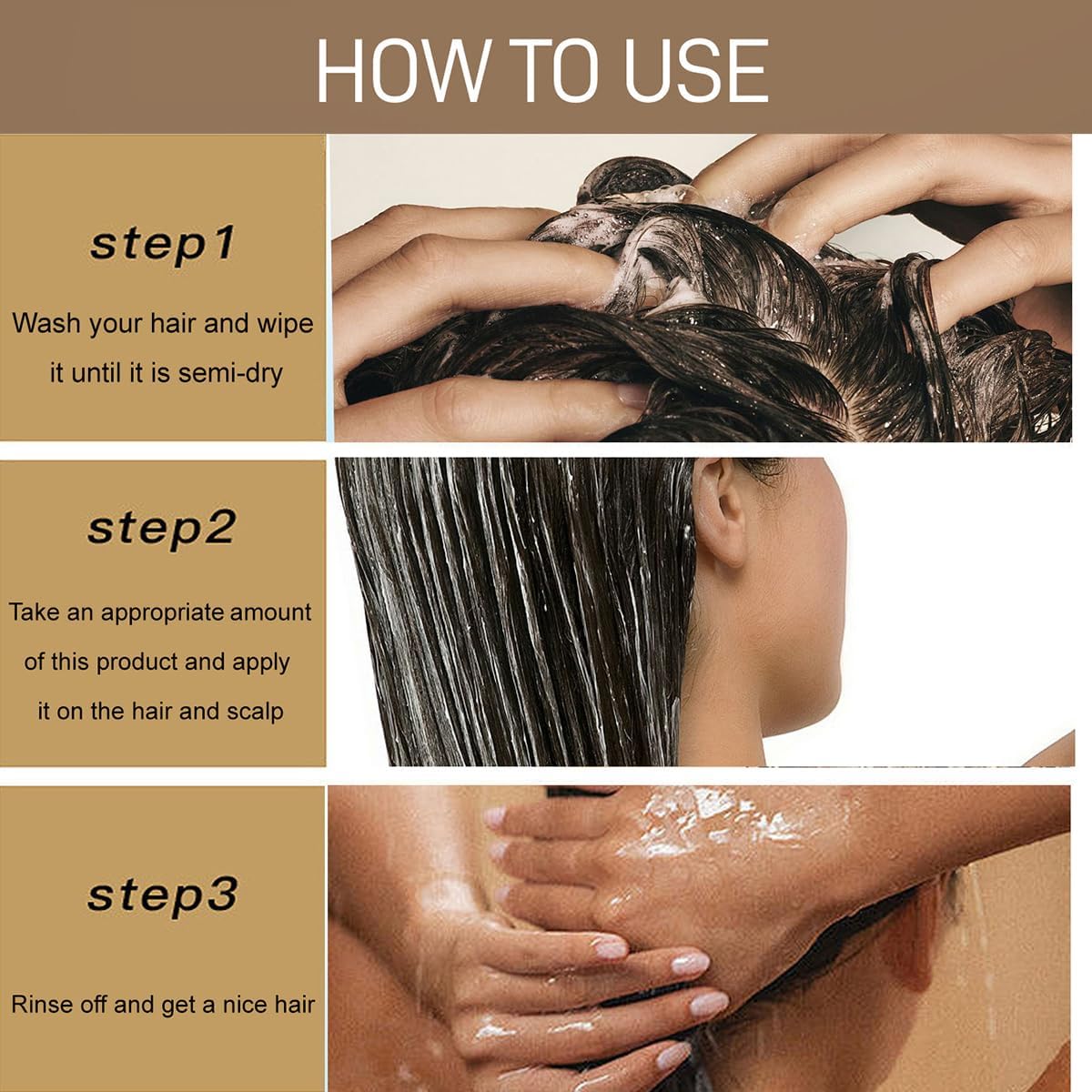 HOW TO USE

step1

Wash your hair and wipe it until it is semi-dry

step2

Take an appropriate amount of this product and apply it on the hair and scalp

step3

Rinse off and get a nice hair